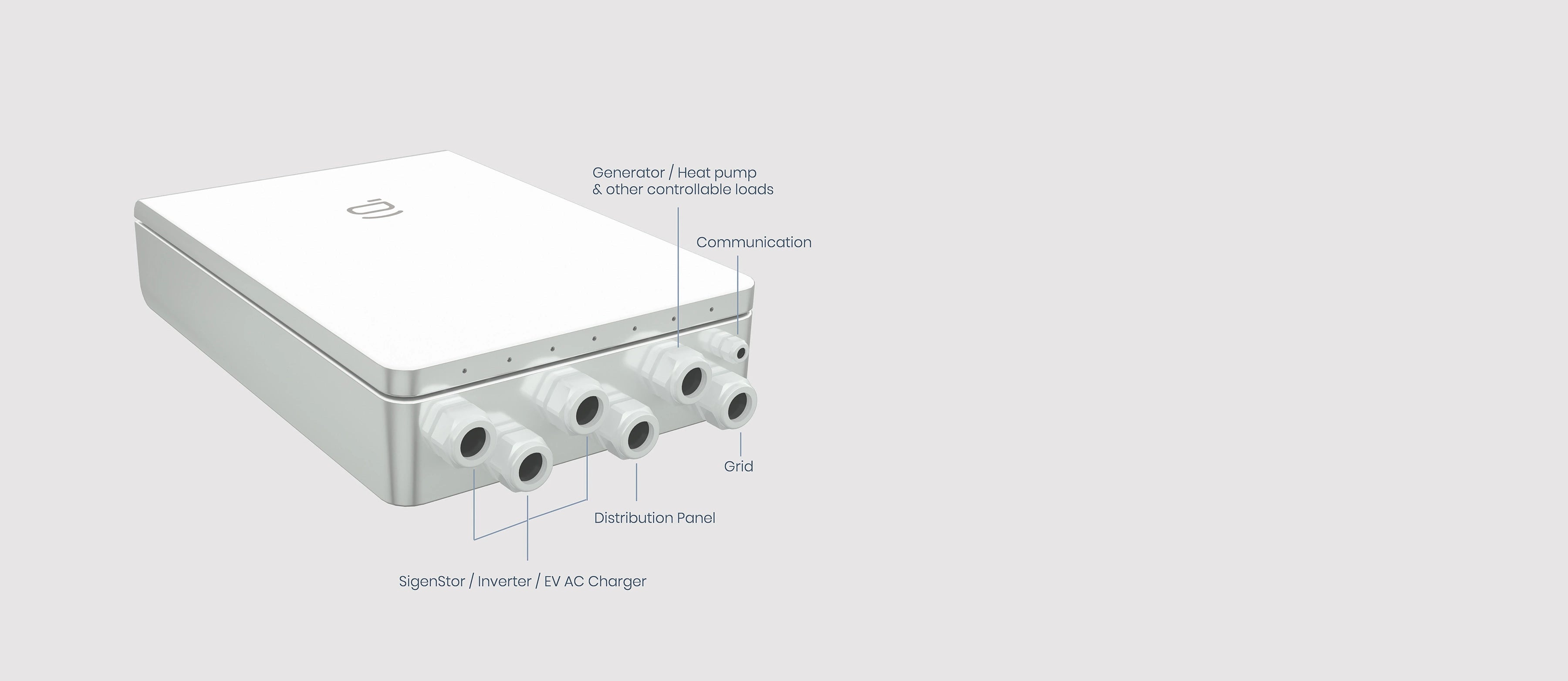 Generator / Heat pump
& other controllable loads

Communication

Grid

Distribution Panel

SigenStor / Inverter / EV AC Charger